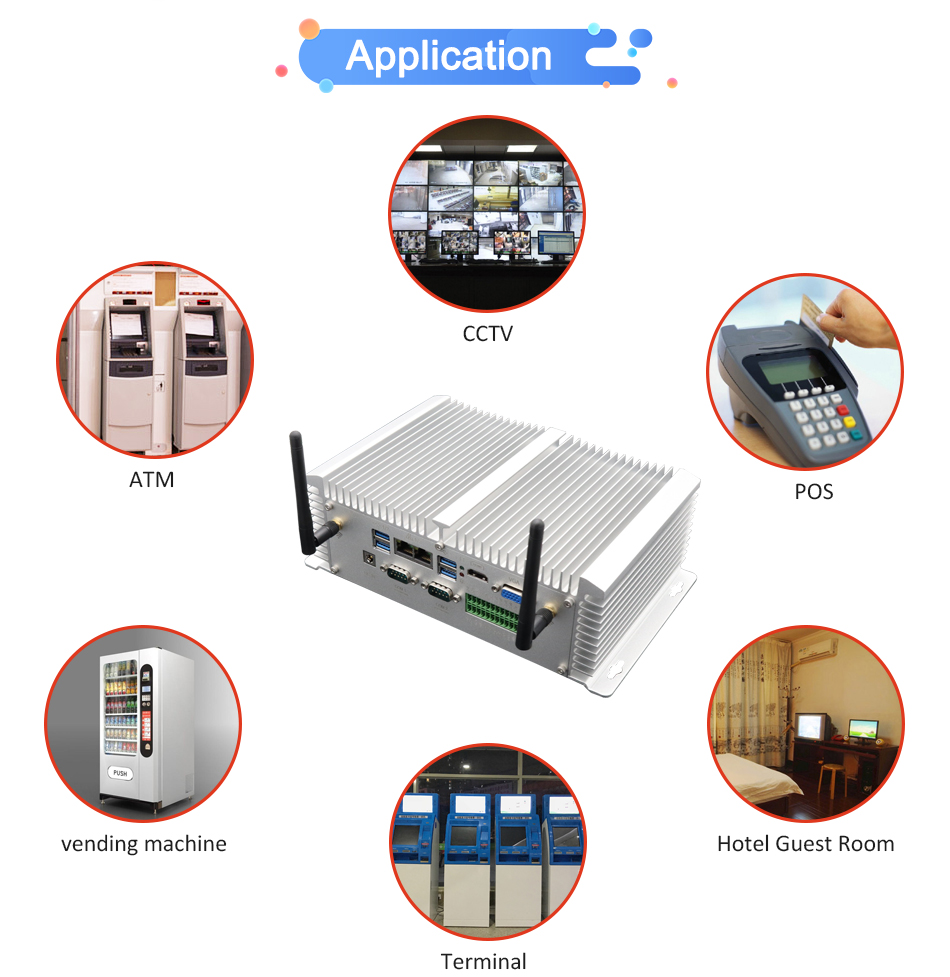 Application

CCTV

ATM

POS

PUSH

vending machine

Hotel Guest Room

Terminal